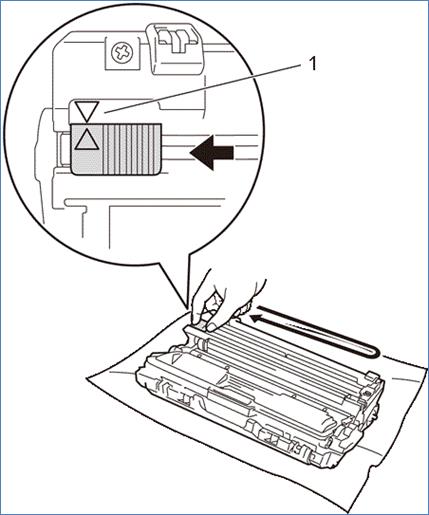 1