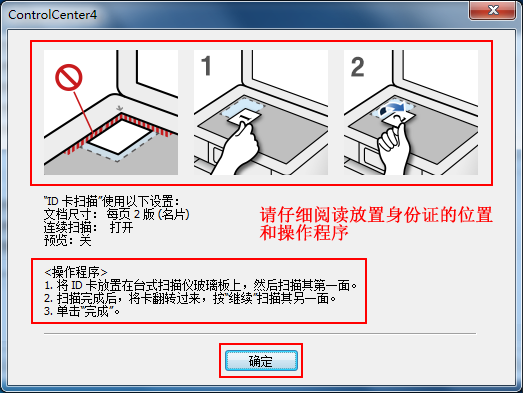 ControlCenter4

1

2

"ID 卡扫描"使用以下设置：
文档尺寸： 每页 2 版 (名片)
连续扫描： 打开
预览：关

请仔细阅读放置身份证的位置和操作程序

<操作程序>
1. 将 ID 卡放置在台式扫描仪玻璃板上，然后扫描其第一面。
2. 扫描完成后，将卡翻转过来，按"继续"扫描其另一面。
3. 单击"完成"。

确定